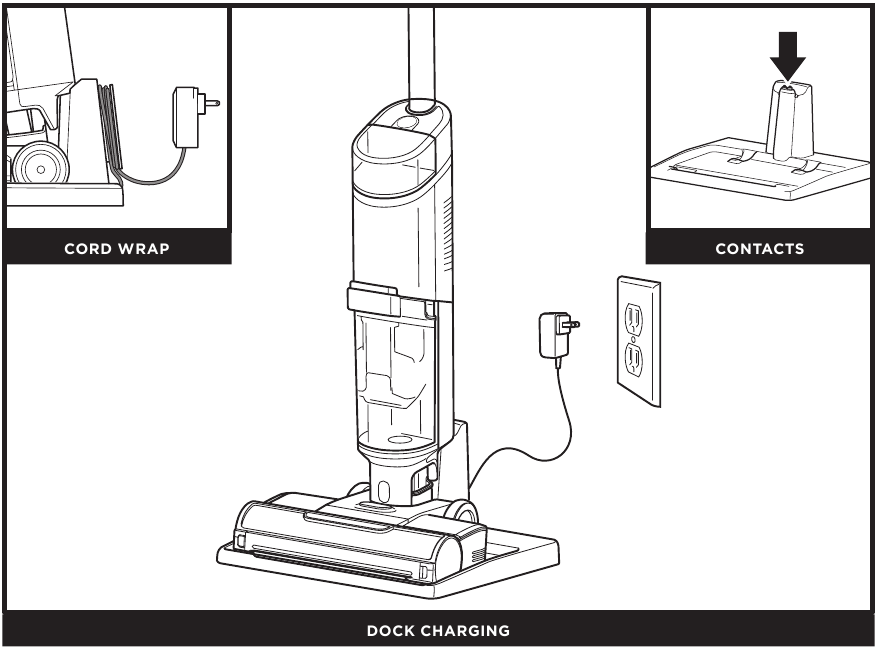 CORD WRAP

CONTACTS

DOCK CHARGING