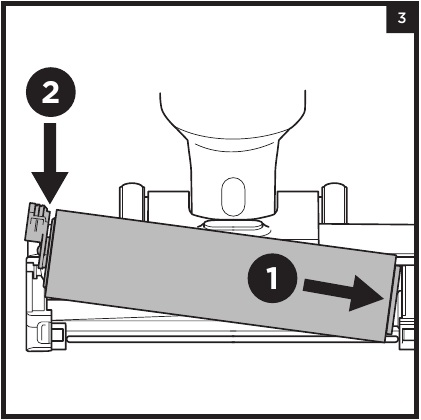 3

2

1