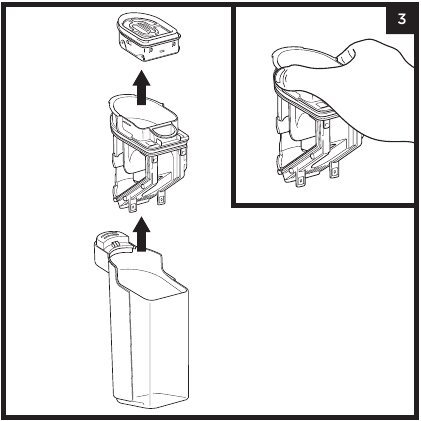 3