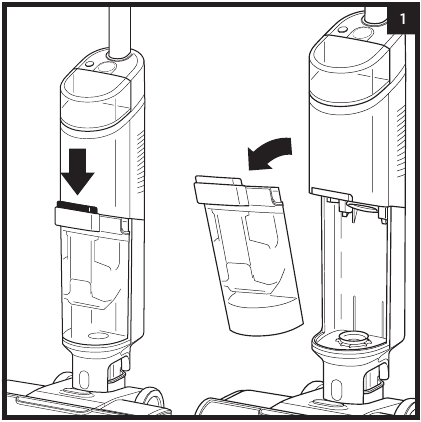 1