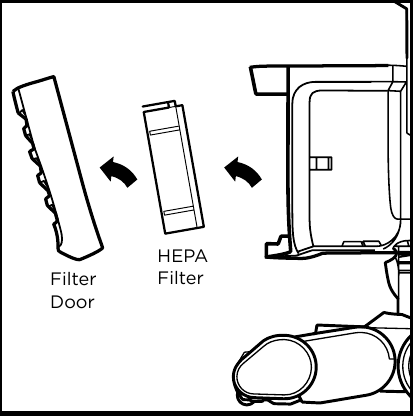 Filter
Door

HEPA
Filter