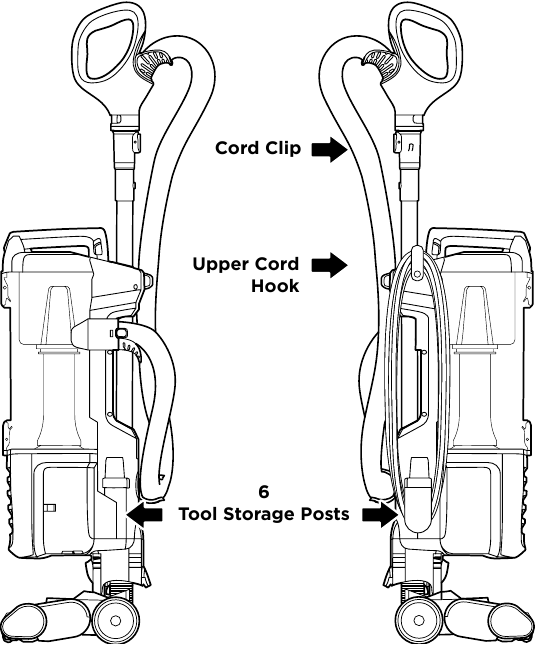 Cord Clip

Upper Cord Hook

6
Tool Storage Posts