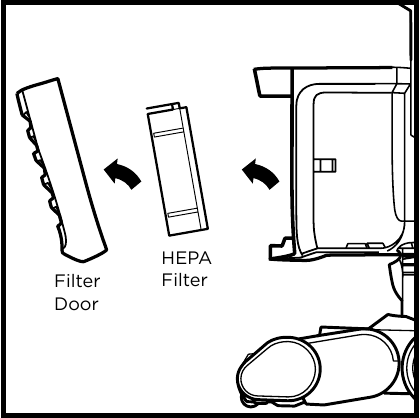 Filter Door

HEPA Filter