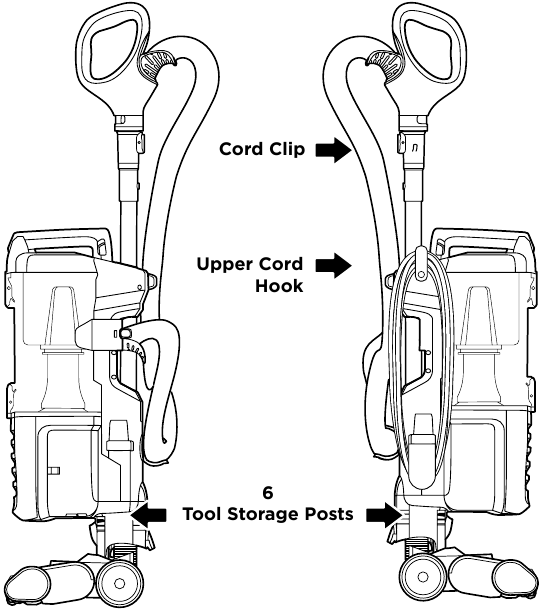 Cord Clip

Upper Cord Hook

6
Tool Storage Posts