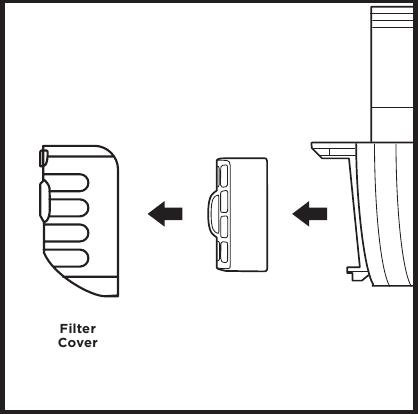 Filter
Cover