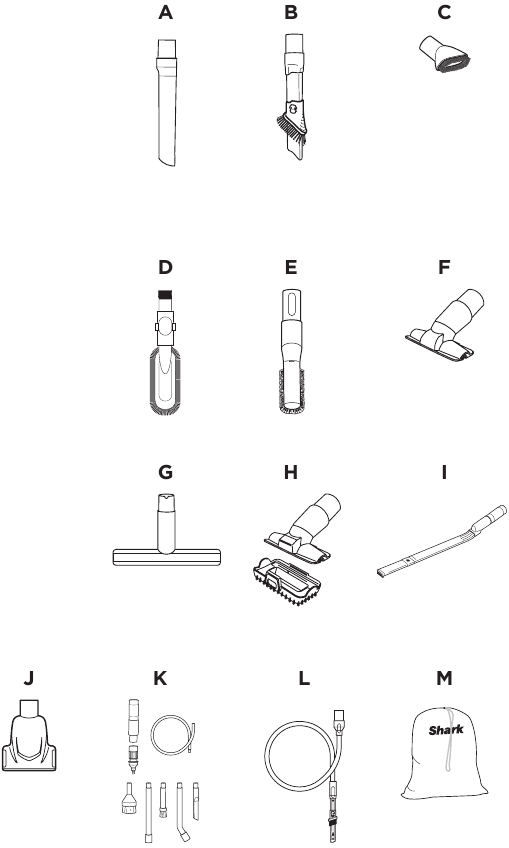 A
B
C
D
E
F
G
H
I
J
K
L
M
Shark