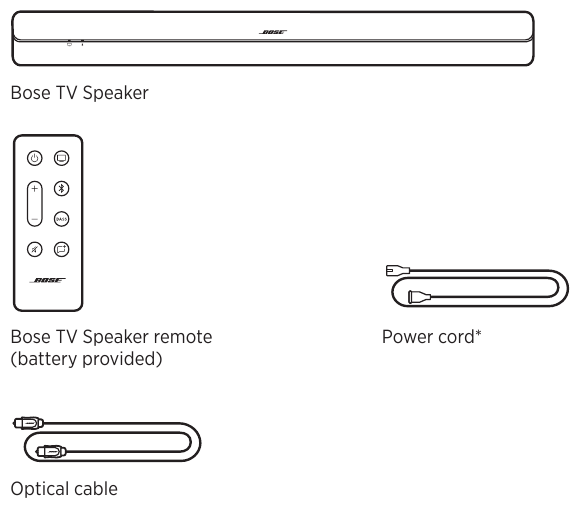 BOSE

Bose TV Speaker

BASS

BOSE

Bose TV Speaker remote (battery provided)

Power cord*

Optical cable