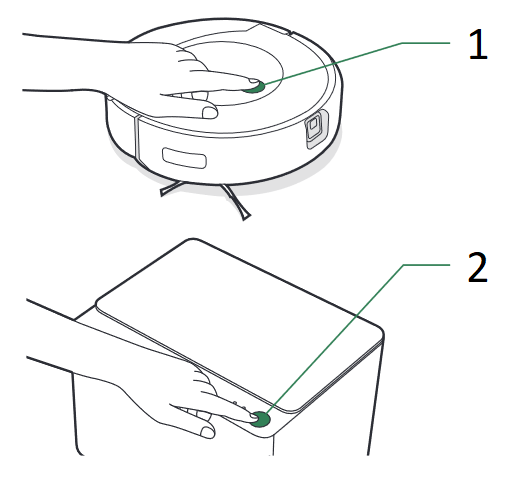 1

2