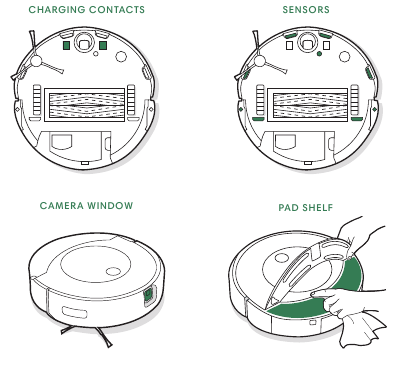 CHARGING CONTACTS

SENSORS

CAMERA WINDOW

PAD SHELF