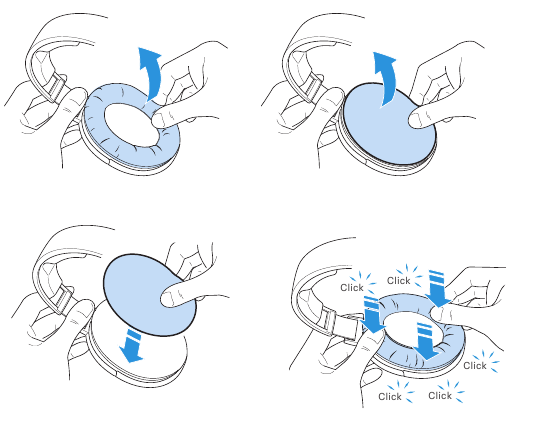 Click
Click
Click
Click
Click