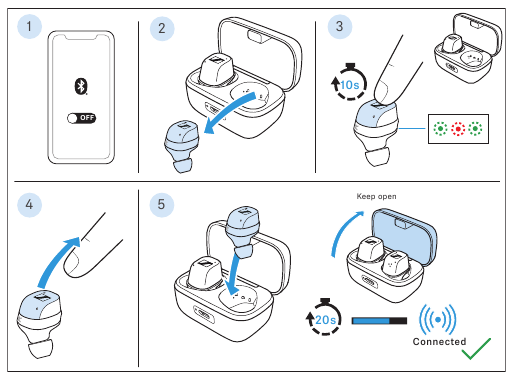 1

OFF

2

3

10s

4

5

Keep open

20s

Connected