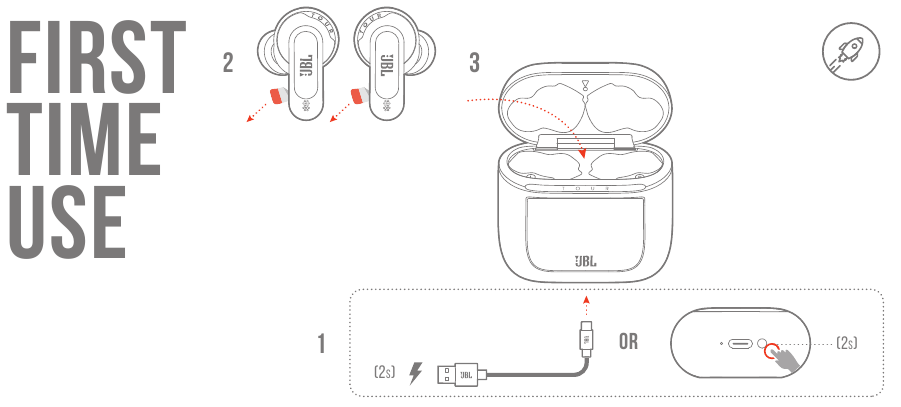 FIRST TIME USE

2

JBL

JBL

3

JBL

1

(2s)

JBL

OR

(2s)