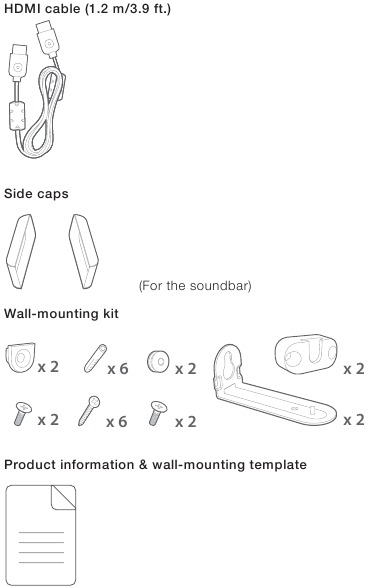 HDMI cable (1.2 m/3.9 ft.)

Side caps

(For the soundbar)

Wall-mounting kit

x 2 x 6 x 2 x 2

x 2 x 6 x 2 x 2

Product information & wall-mounting template