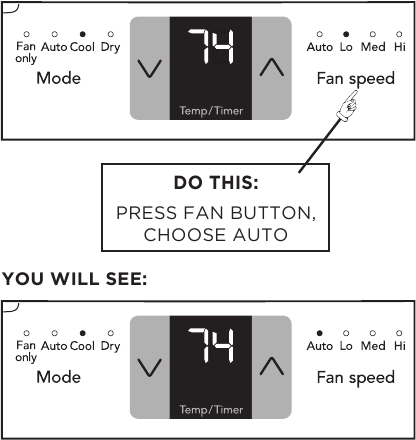 Fan only Auto Cool Dry

Mode

74

Temp/Timer

Auto Lo Med Hi

Fan speed

DO THIS:

PRESS FAN BUTTON, CHOOSE AUTO

YOU WILL SEE:

Fan only Auto Cool Dry

Mode

74

Temp/Timer

Auto Lo Med Hi

Fan speed