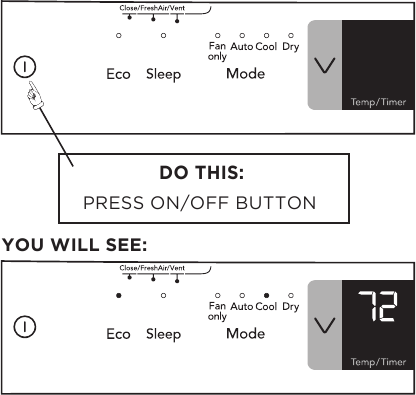 Close/FreshAir/Vent

Fan only Auto Cool Dry

Eco Sleep Mode

Temp/Timer

DO THIS:
PRESS ON/OFF BUTTON

YOU WILL SEE:

Close/FreshAir/Vent

Fan only Auto Cool Dry

Eco Sleep Mode

72

Temp/Timer