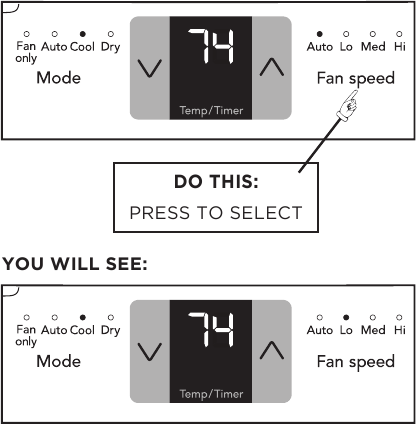 Fan only Auto Cool Dry
Mode

74
Temp/Timer

Auto Lo Med Hi
Fan speed

DO THIS:
PRESS TO SELECT

YOU WILL SEE:

Fan only Auto Cool Dry
Mode

74
Temp/Timer

Auto Lo Med Hi
Fan speed