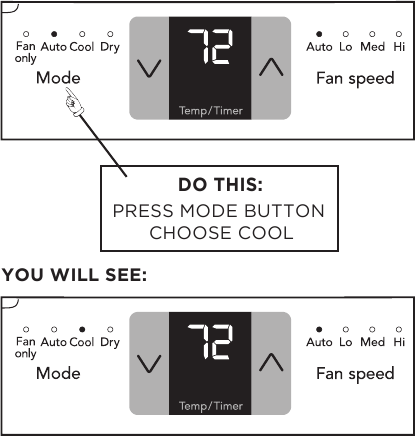 Fan only Auto Cool Dry
Mode

72
Temp/Timer

Auto Lo Med Hi
Fan speed

DO THIS:
PRESS MODE BUTTON CHOOSE COOL

YOU WILL SEE:

Fan only Auto Cool Dry
Mode

72
Temp/Timer

Auto Lo Med Hi
Fan speed