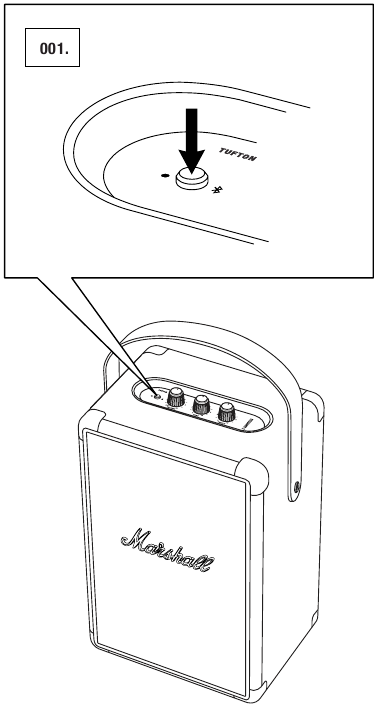 001.

TUFTON

Marshall