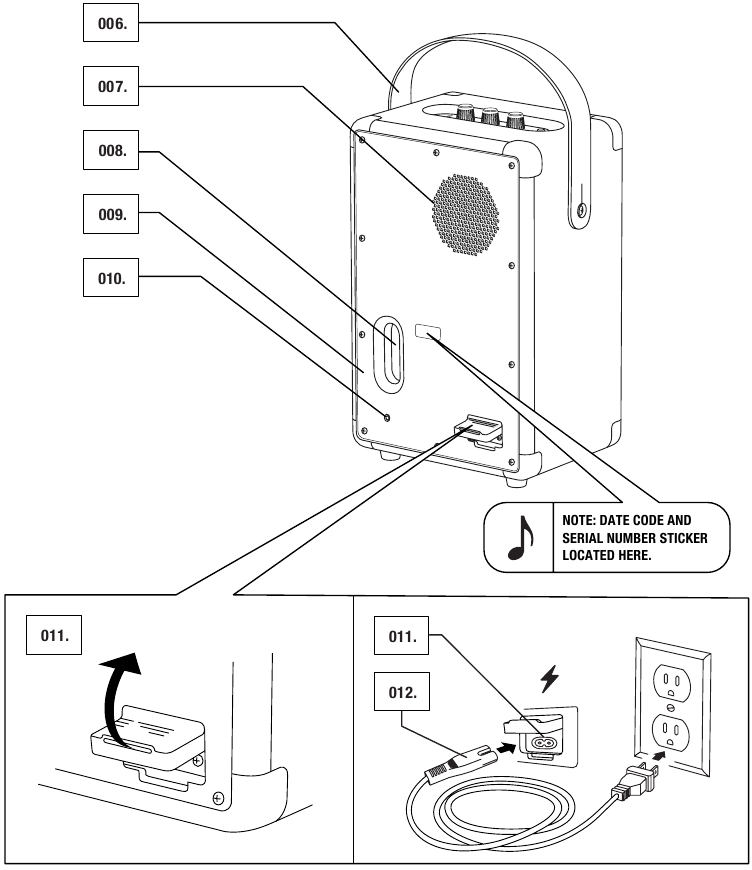 006.

007.

008.

009.

010.

NOTE: DATE CODE AND SERIAL NUMBER STICKER LOCATED HERE.

011.

011.

012.