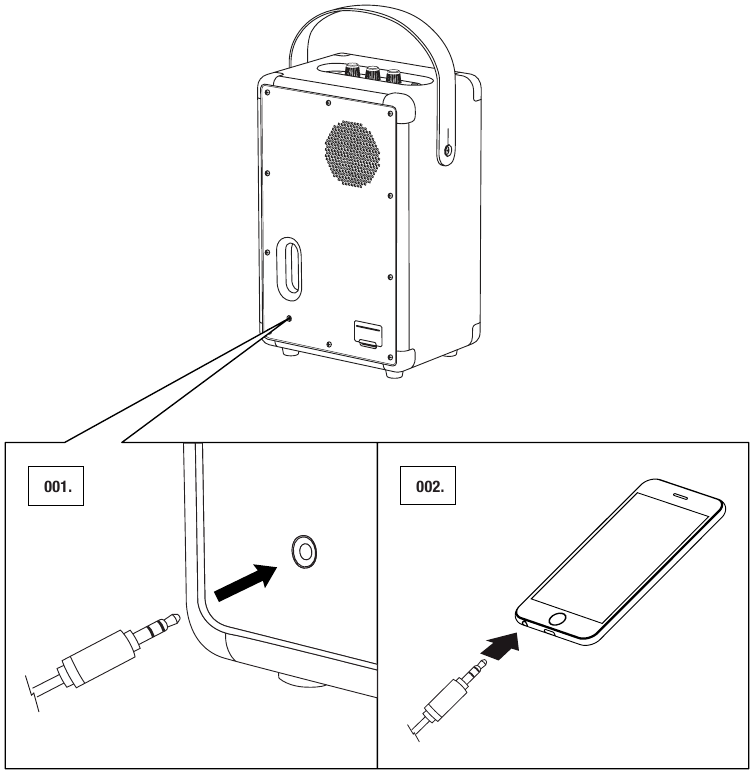 001.

002.