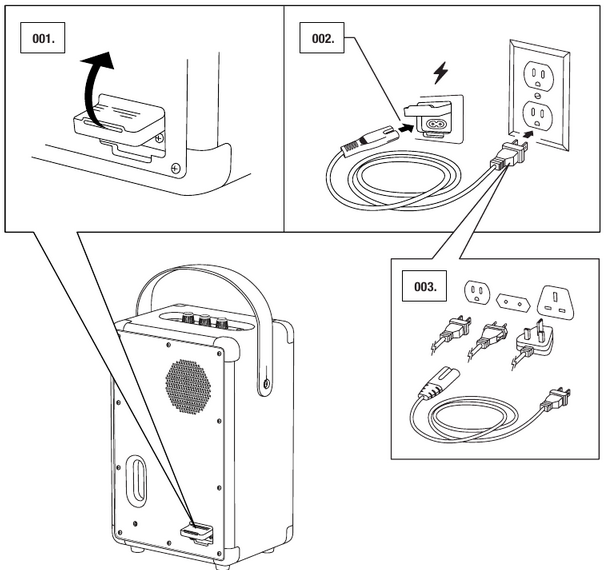 001.

002.

003.