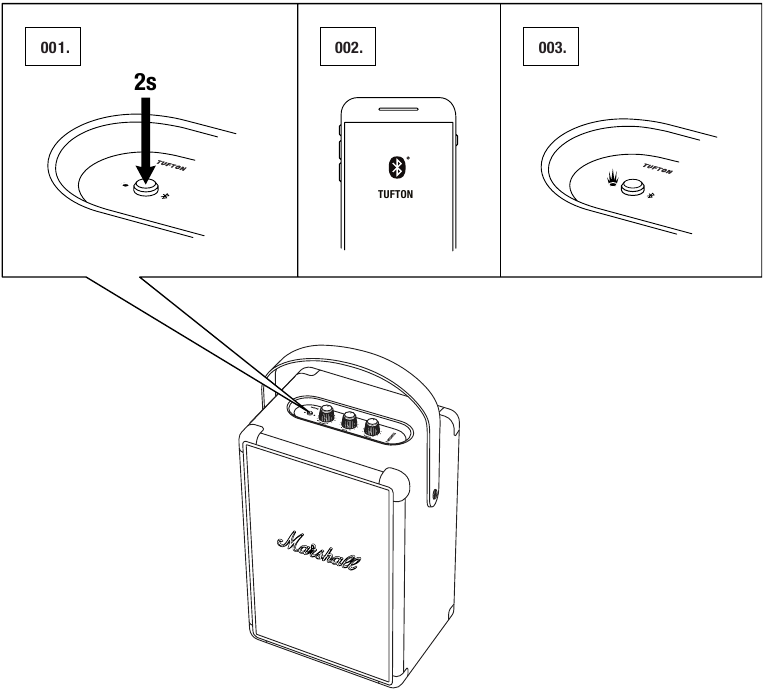 001.

2s

TUFTON

002.

TUFTON

003.

TUFTON

Marshall