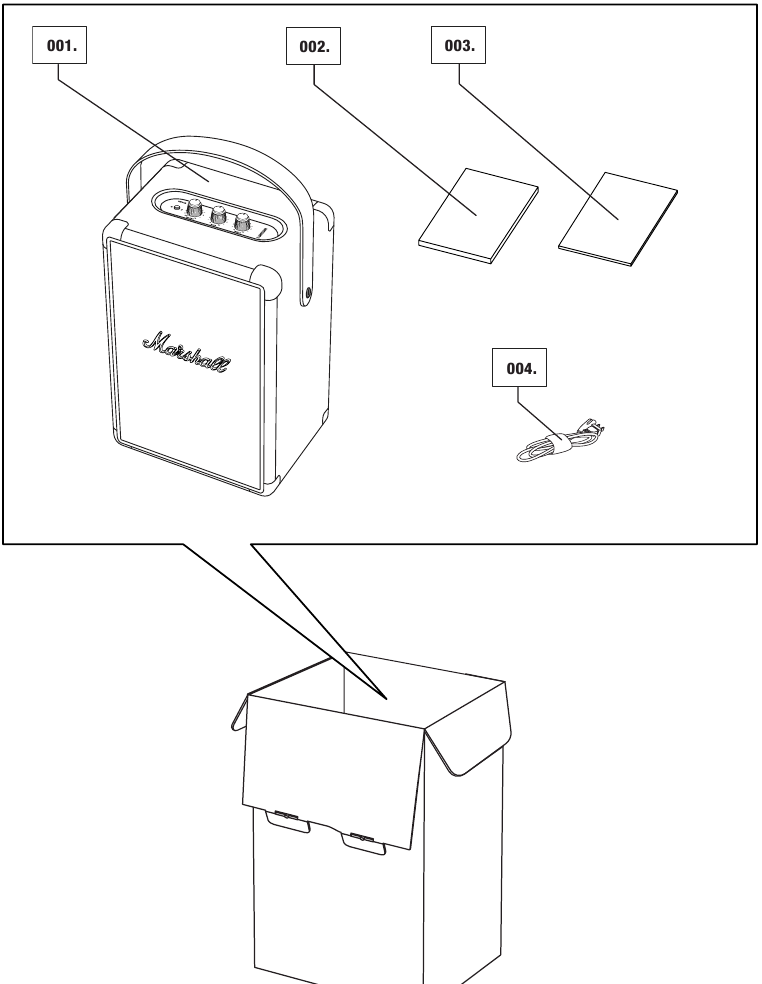 001.

002.

003.

Marshall

004.