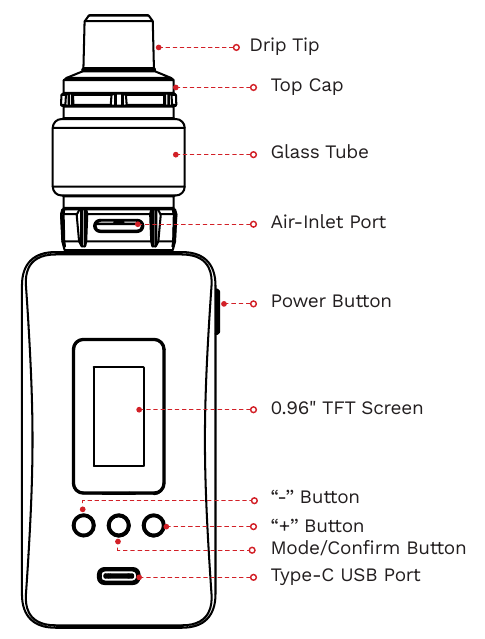 Drip Tip
Top Cap
Glass Tube
Air-Inlet Port
Power Button
0.96" TFT Screen
“-” Button
“+” Button
Mode/Confirm Button
Type-C USB Port