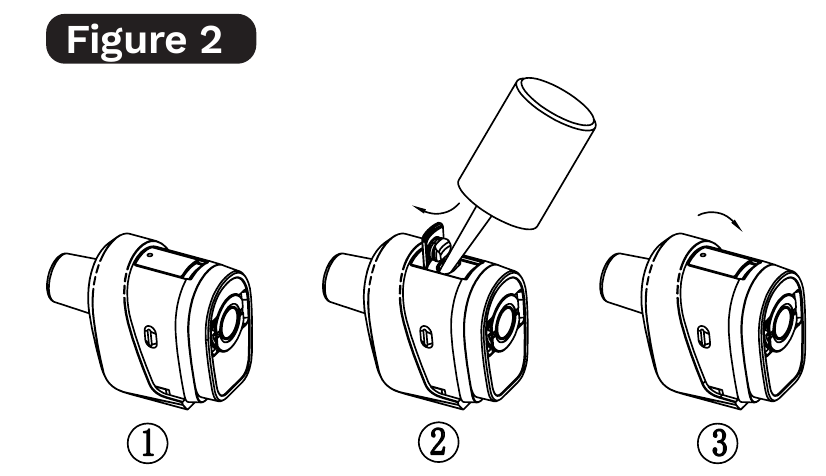 Figure 2

①

②

③