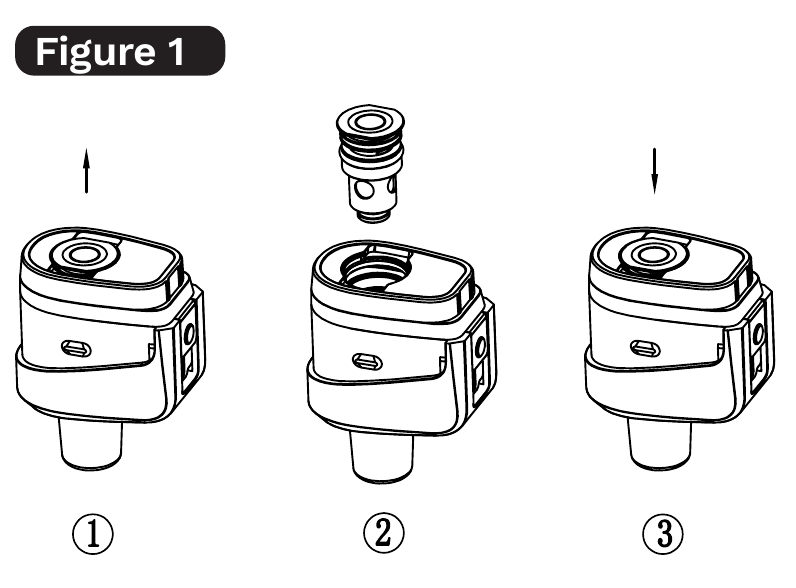 Figure 1

①

②

③