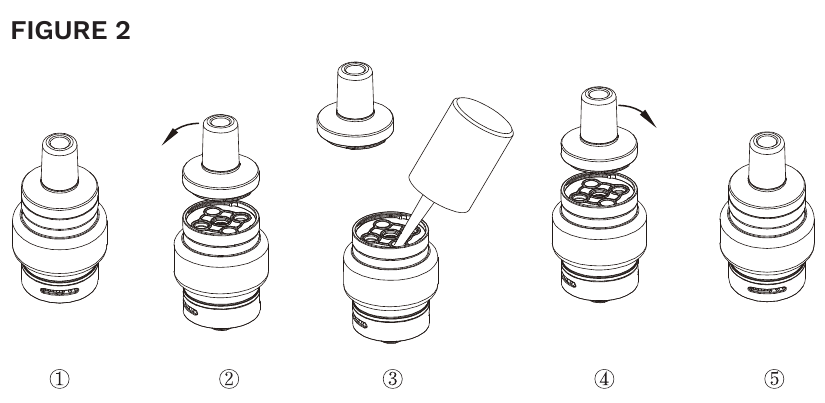 FIGURE 2

①

②

③

④

⑤