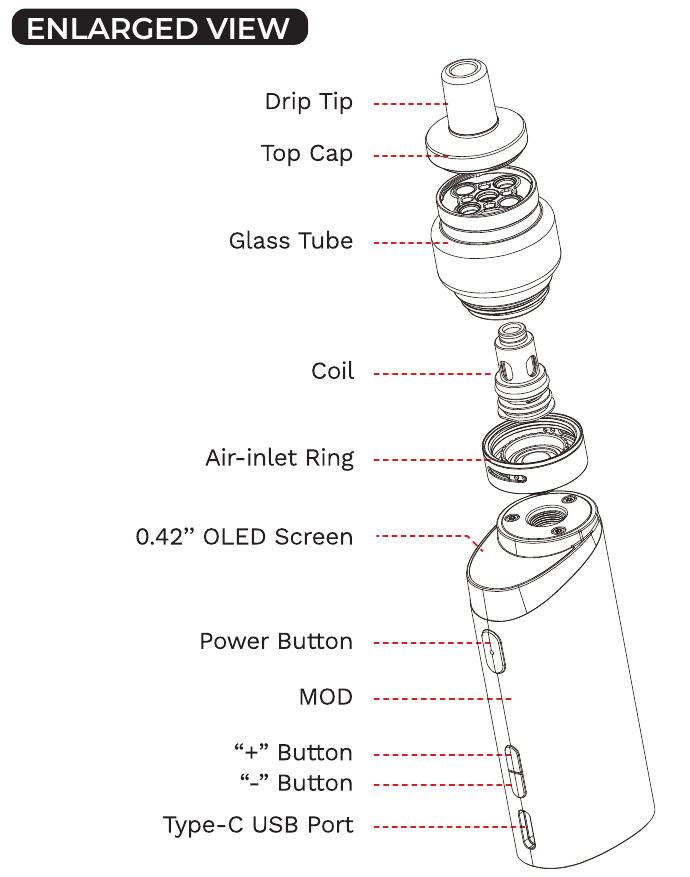 ENLARGED VIEW

Drip Tip

Top Cap

Glass Tube

Coil

Air-inlet Ring

0.42” OLED Screen

Power Button

MOD

“+” Button

“-” Button

Type-C USB Port