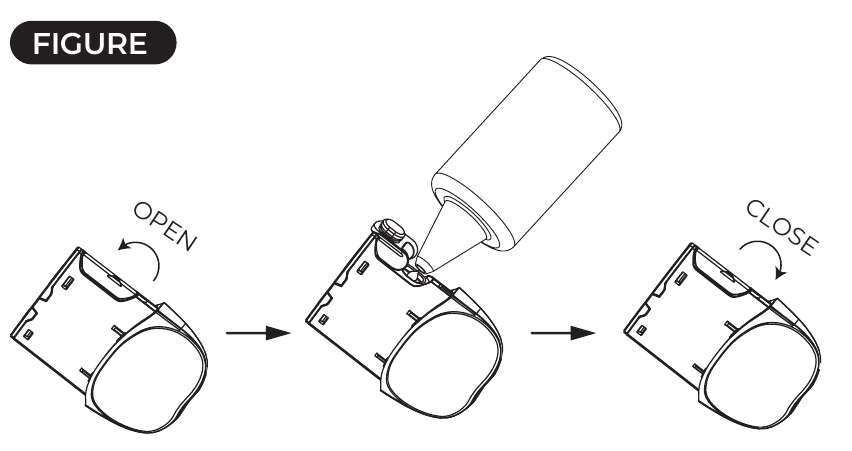 FIGURE

OPEN

CLOSE