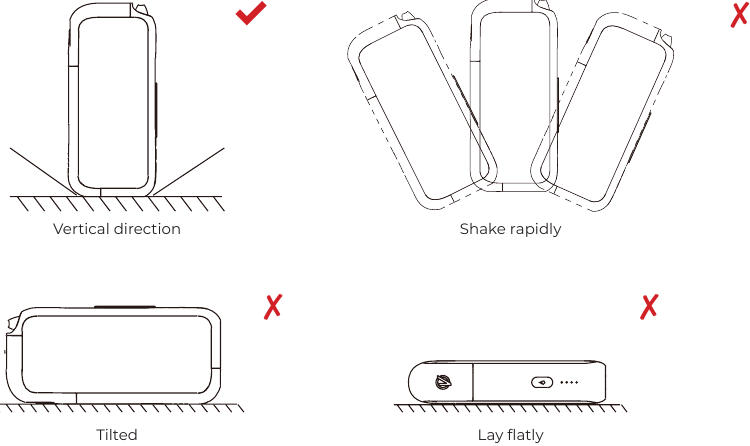 Vertical direction

Shake rapidly

Tilted

Lay flatly