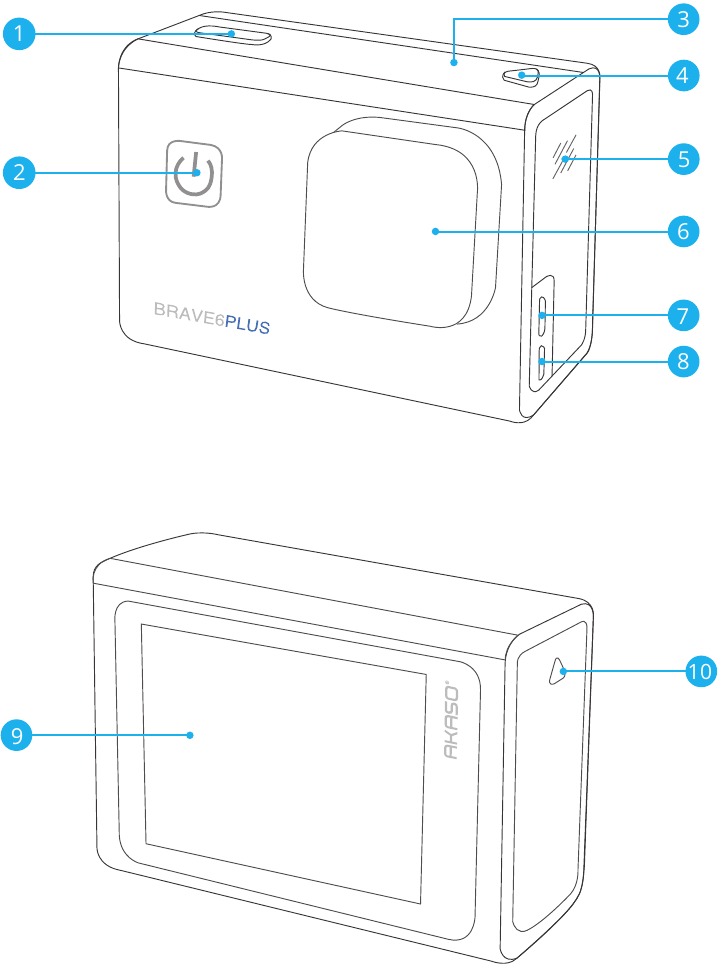 1
3
4
2
5
6
BRAVE6PLUS
7
8
9
AKASO
10