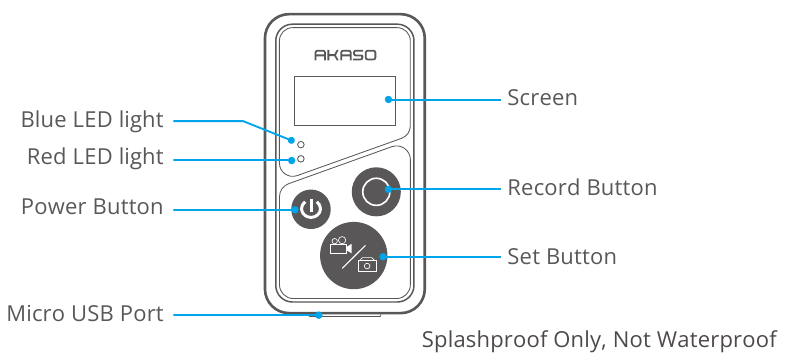 AKASO

Blue LED light

Red LED light

Power Button

Micro USB Port

Screen

Record Button

Set Button

Splashproof Only, Not Waterproof