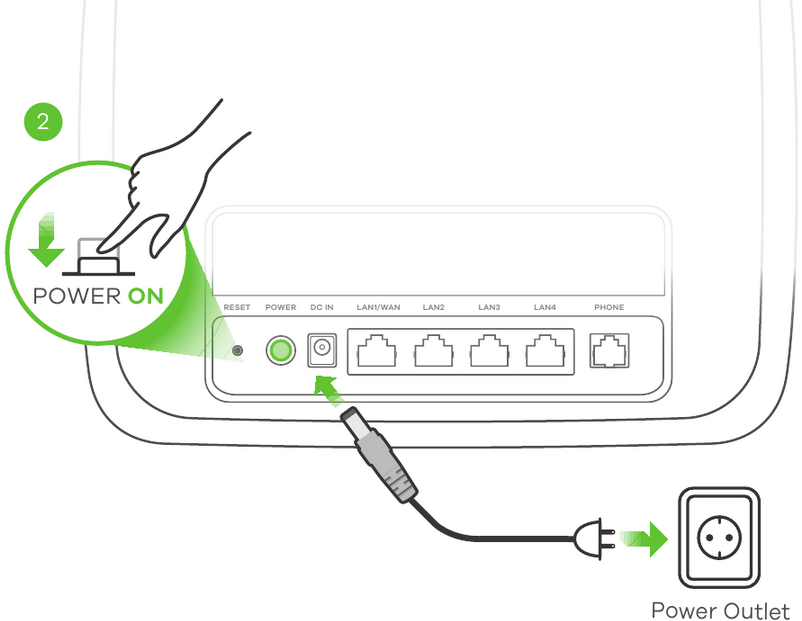 2

POWER ON

RESET POWER DC IN LAN1/WAN LAN2 LAN3 LAN4 PHONE

Power Outlet