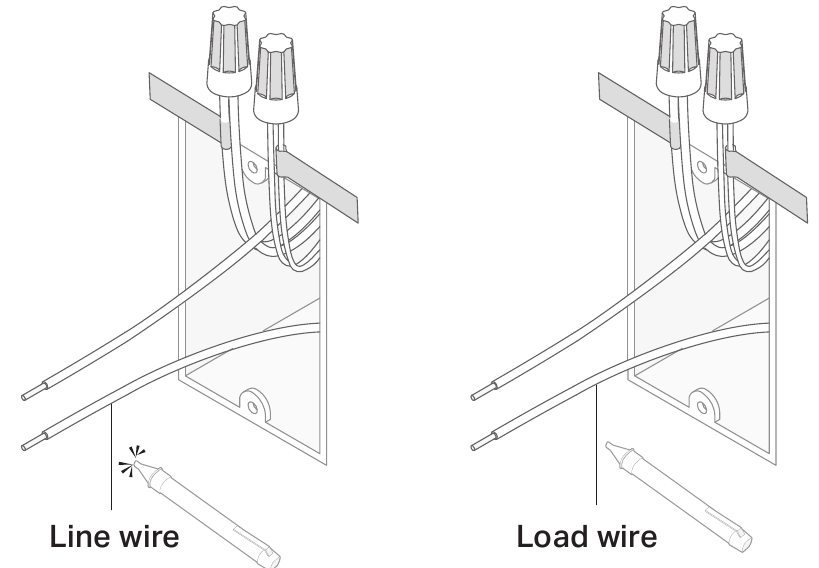 Line wire

Load wire