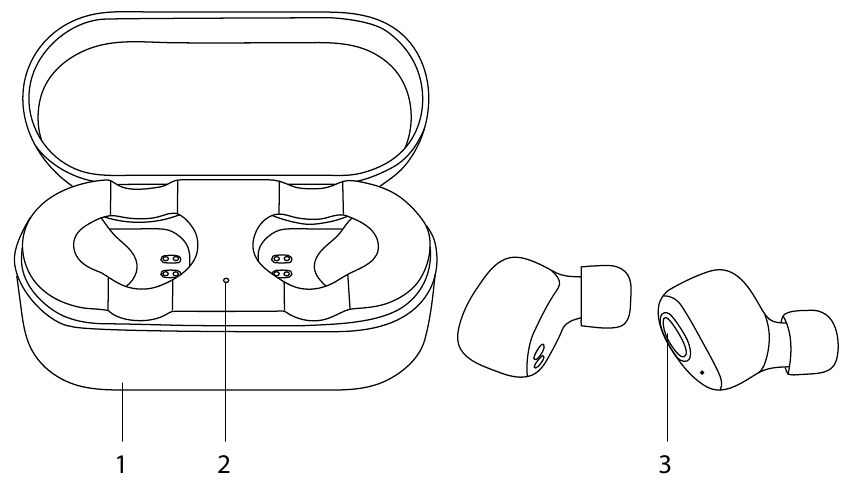 1
2
3