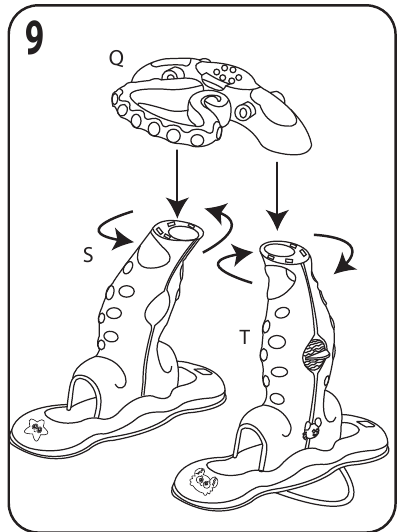 9

Q

S

T