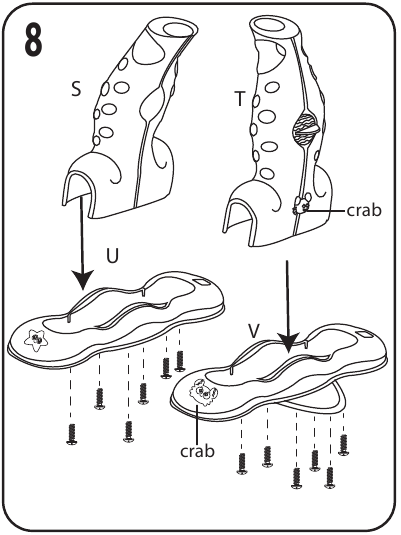 8

S

T

crab

U

V

crab