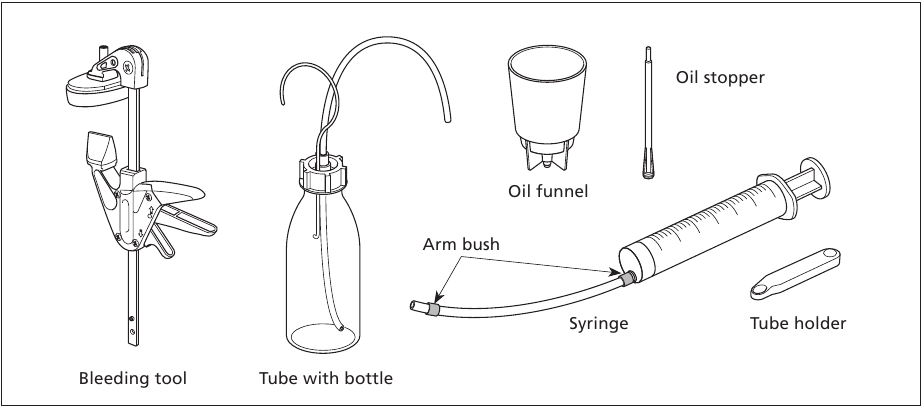 Oil stopper

Oil funnel

Arm bush

Syringe

Tube holder

Bleeding tool

Tube with bottle