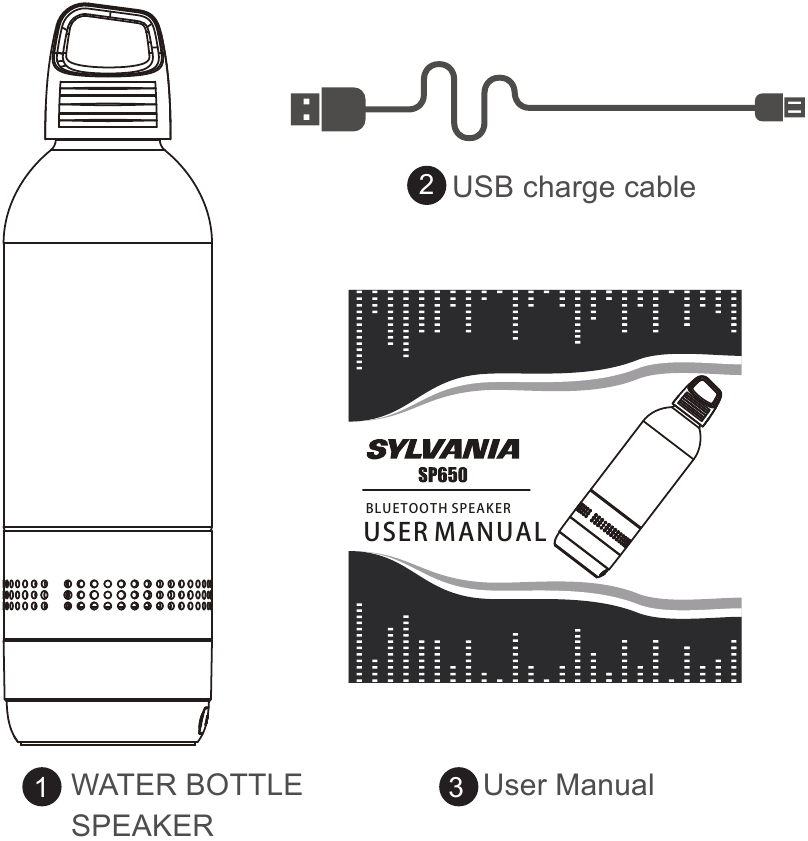 2 USB charge cable

SYLVANIA
SP650
BLUETOOTH SPEAKER
USER MANUAL

1 WATER BOTTLE SPEAKER

3 User Manual