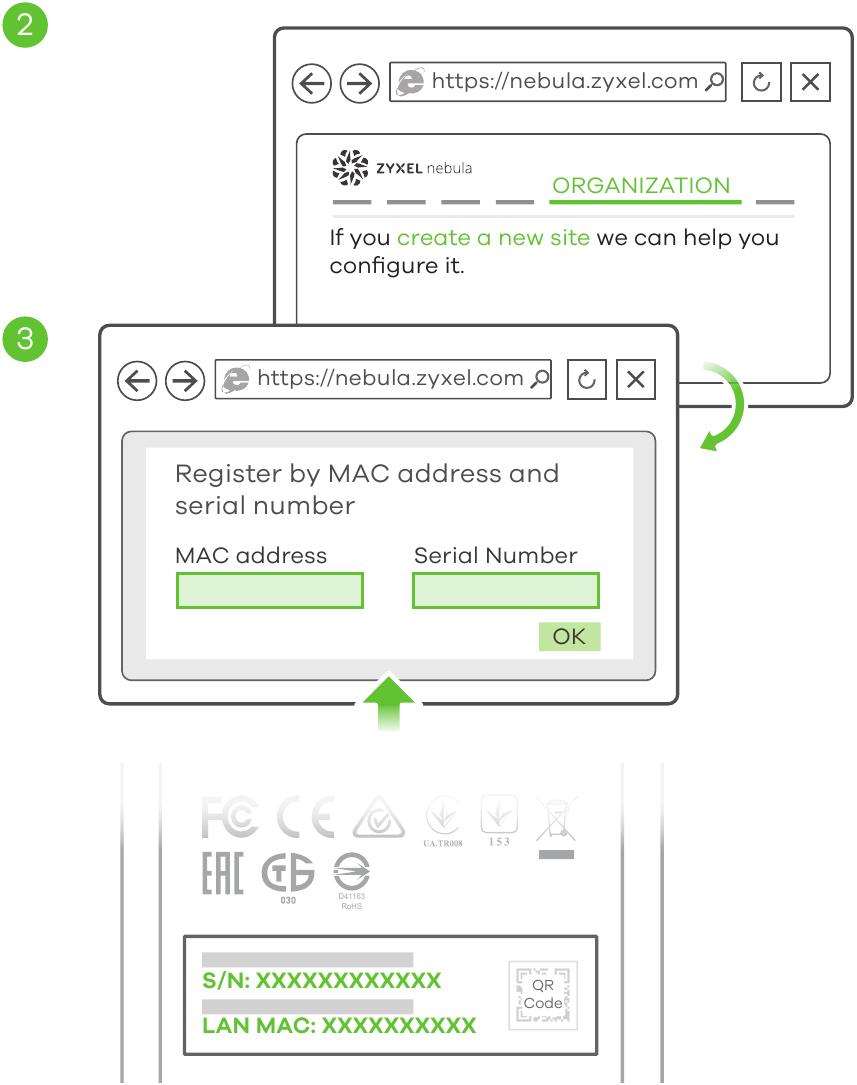 2

https://nebula.zyxel.com

ZYXEL nebula

ORGANIZATION

If you create a new site we can help you configure it.

3

https://nebula.zyxel.com

Register by MAC address and serial number

MAC address

Serial Number

OK

FC CE

UA.TR008

153

EAC

030

D41163 RoHS

S/N: XXXXXXXXXXXX

LAN MAC: XXXXXXXXXX

QR Code