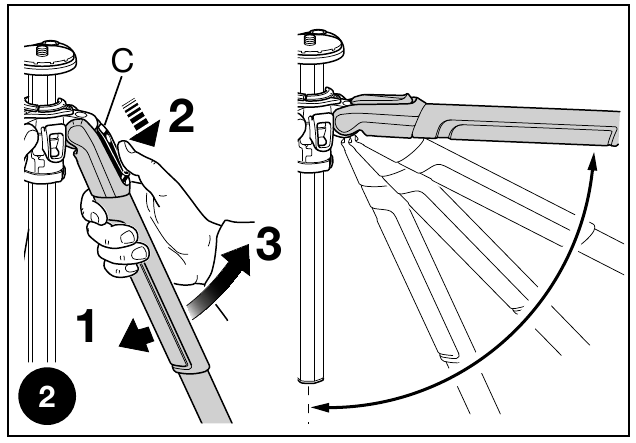 C
2
3
1
2