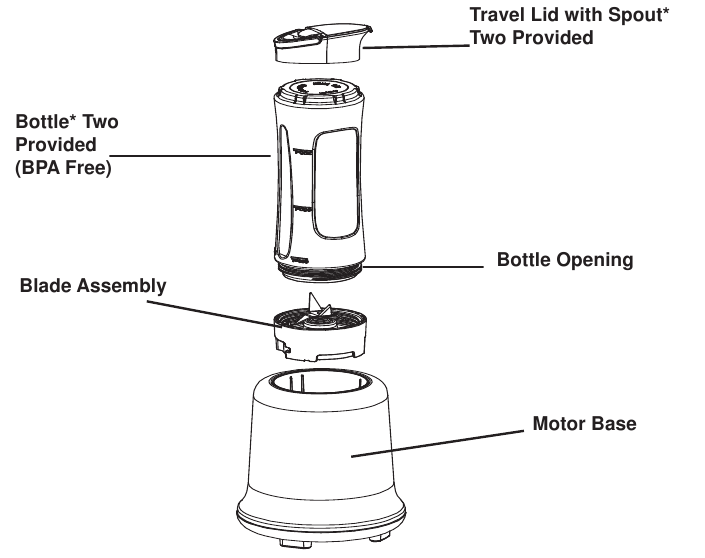 Travel Lid with Spout*
Two Provided

Bottle* Two
Provided
(BPA Free)

Bottle Opening

Blade Assembly

Motor Base