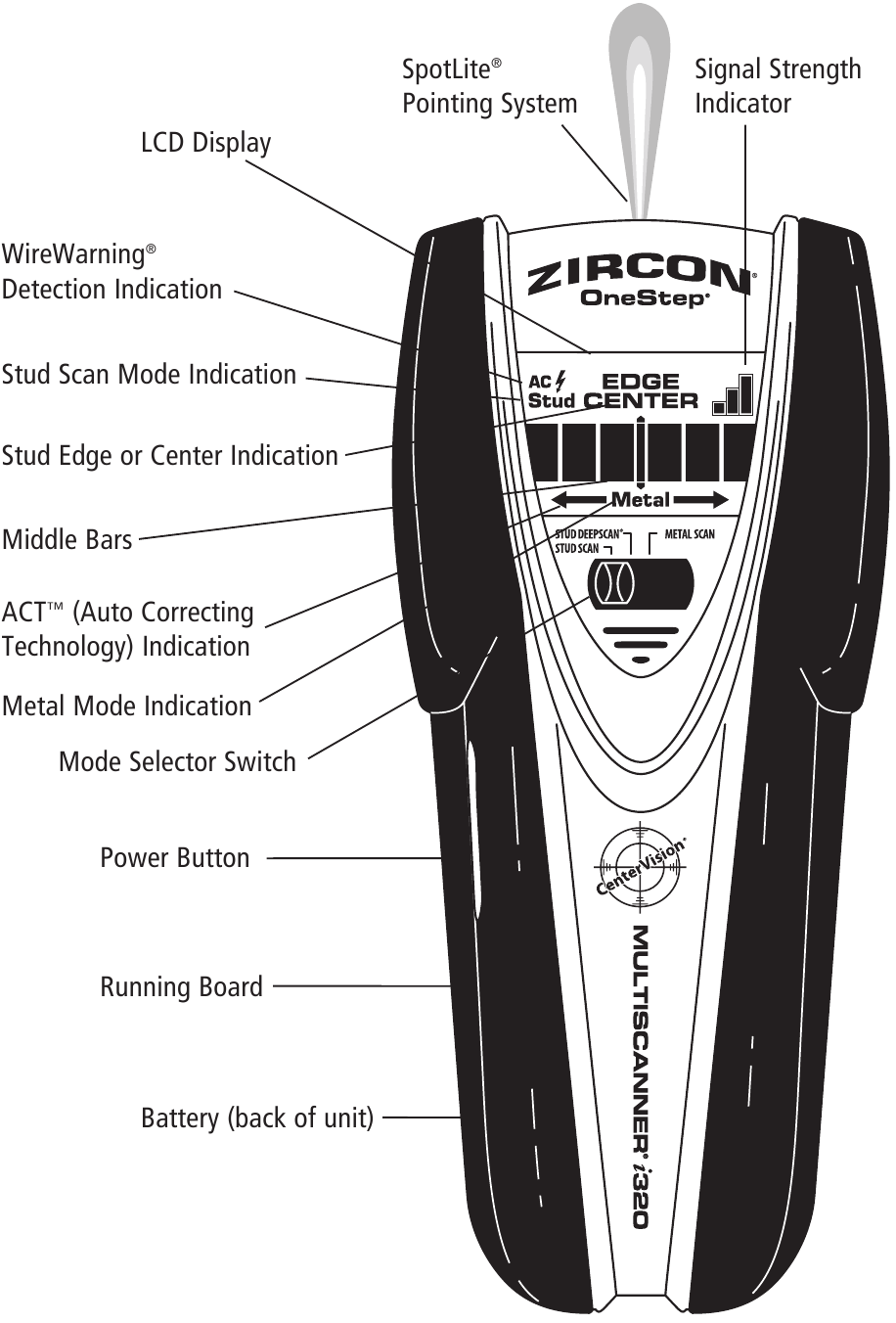 SpotLite®
Pointing System

Signal Strength
Indicator

LCD Display

WireWarning®
Detection Indication

Stud Scan Mode Indication

Stud Edge or Center Indication

Middle Bars

ACT™ (Auto Correcting
Technology) Indication

Metal Mode Indication

Mode Selector Switch

Power Button

Running Board

Battery (back of unit)

ZIRCON
OneStep®

AC
Stud
EDGE
CENTER

Metal

STUD DEEPSCAN®
STUD SCAN
METAL SCAN

CenterVision®

MULTISCANNER® i320