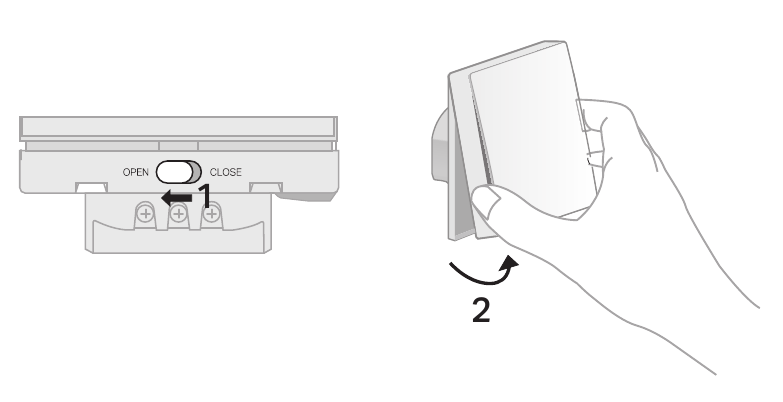 OPEN CLOSE
1
2