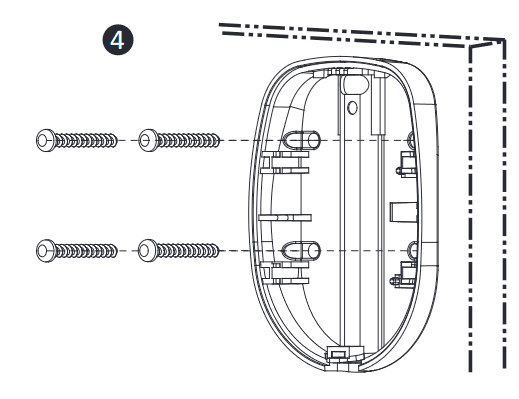 4