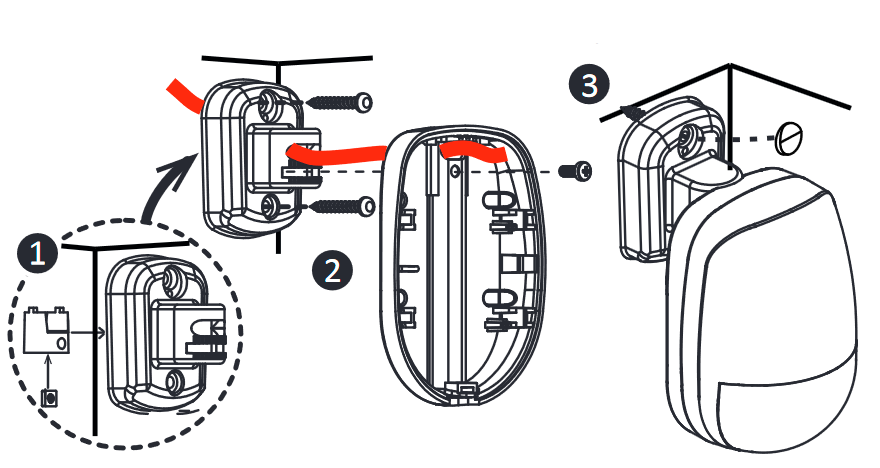 1
2
3